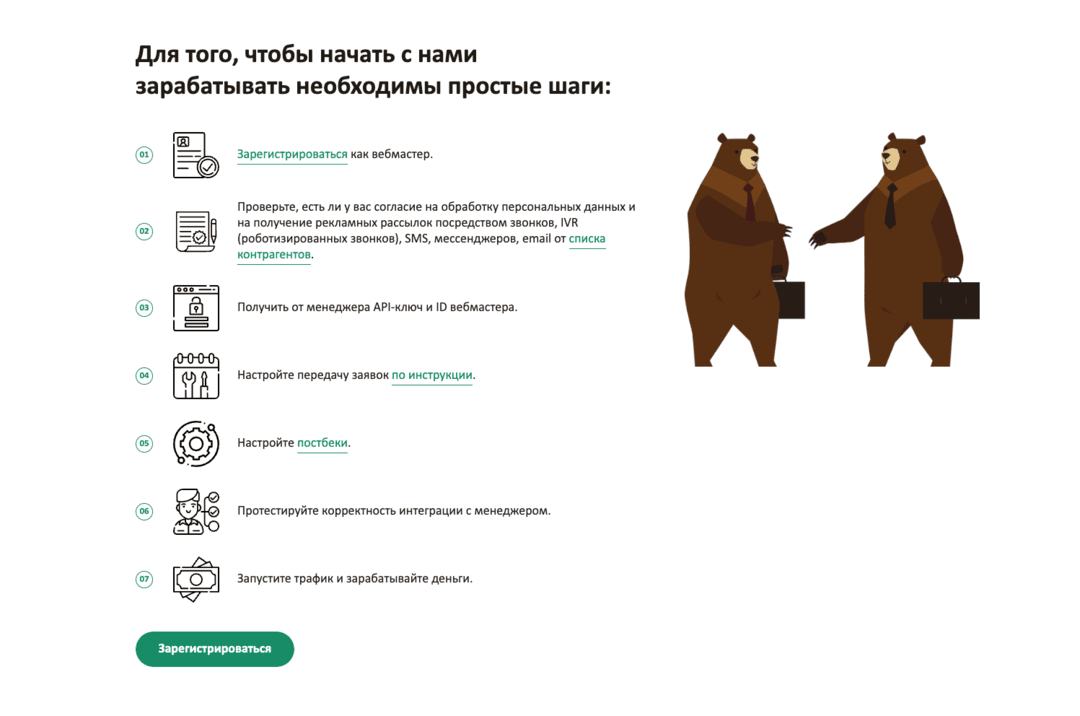 Для того, чтобы начать с нами зарабатывать необходимы простые шаги:

01 Зарегистрироваться как вебмастер.

02 Проверьте, есть ли у вас согласие на обработку персональных данных и на получение рекламных рассылок посредством звонков, IVR (роботизированных звонков), SMS, мессенджеров, email от списка контрагентов.

03 Получить от менеджера API-ключ и ID вебмастера.

04 Настройте передачу заявок по инструкции.

05 Настройте постбеки.

06 Протестируйте корректность интеграции с менеджером.

07 Запустите трафик и зарабатывайте деньги.

Зарегистрироваться